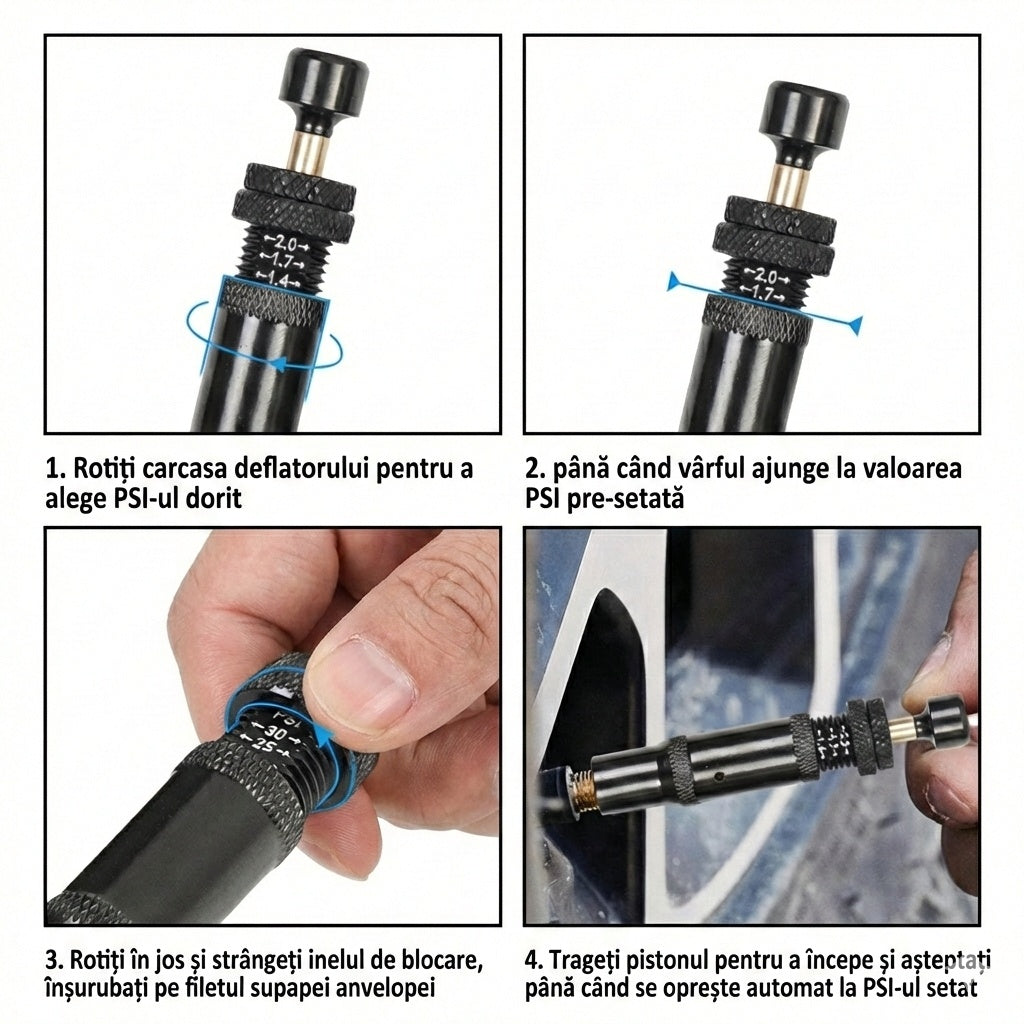 2.0
1.7
1.4

2.0
1.7

1. Rotiți carcasa deflatorului pentru a alege PSI-ul dorit

2. până când vârful ajunge la valoarea PSI pre-setată

PSI
30
25

3. Rotiți în jos și strângeți inelul de blocare, înșurubați pe filetul supapei anvelopei

4. Trageți pistonul pentru a începe și așteptați până când se oprește automat la PSI-ul setat