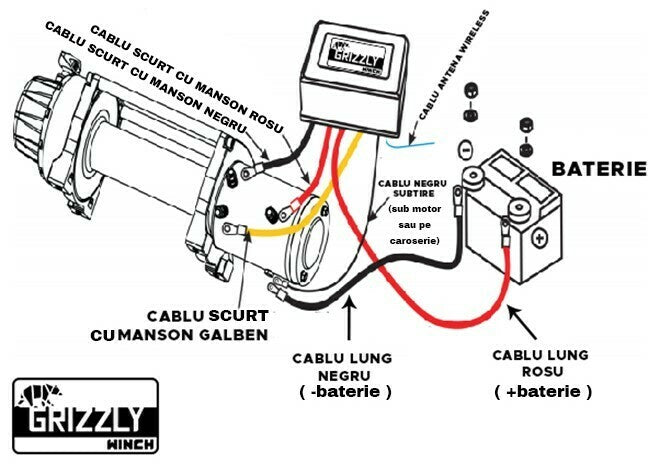 CABLU SCURT CU MANSON ROSU
CABLU SCURT CU MANSON NEGRU

GRIZZLY
WINCH

CABLU ANTENA WIRELESS

BATERIE

CABLU NEGRU SUBTIRE
(sub motor sau pe caroserie)

CABLU SCURT CU MANSON GALBEN

CABLU LUNG NEGRU
( -baterie )

CABLU LUNG ROSU
( +baterie )

GRIZZLY
WINCH