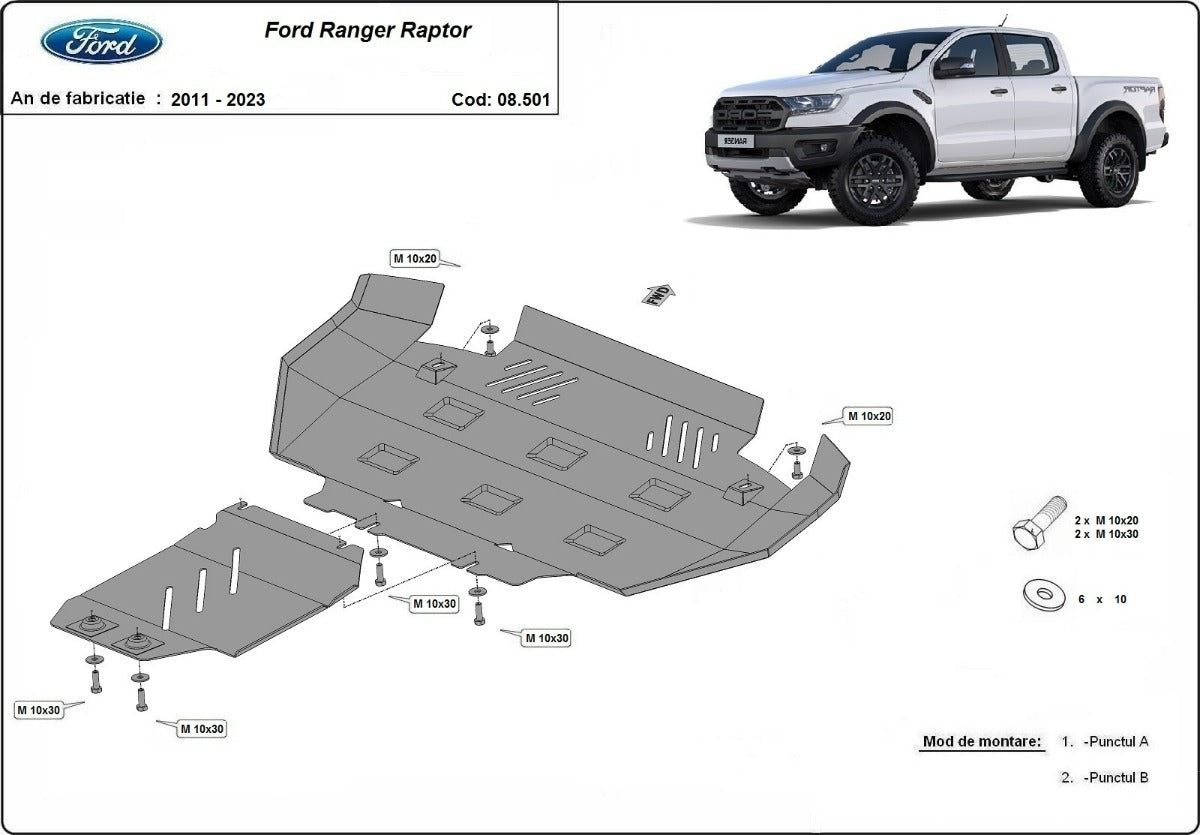 Ford

Ford Ranger Raptor

An de fabricatie : 2011 - 2023

Cod: 08.501

M 10x20

FWD

M 10x20

2 x M 10x20
2 x M 10x30

6 x 10

M 10x30

M 10x30

M 10x30

M 10x30

Mod de montare: 1. -Punctul A

2. -Punctul B