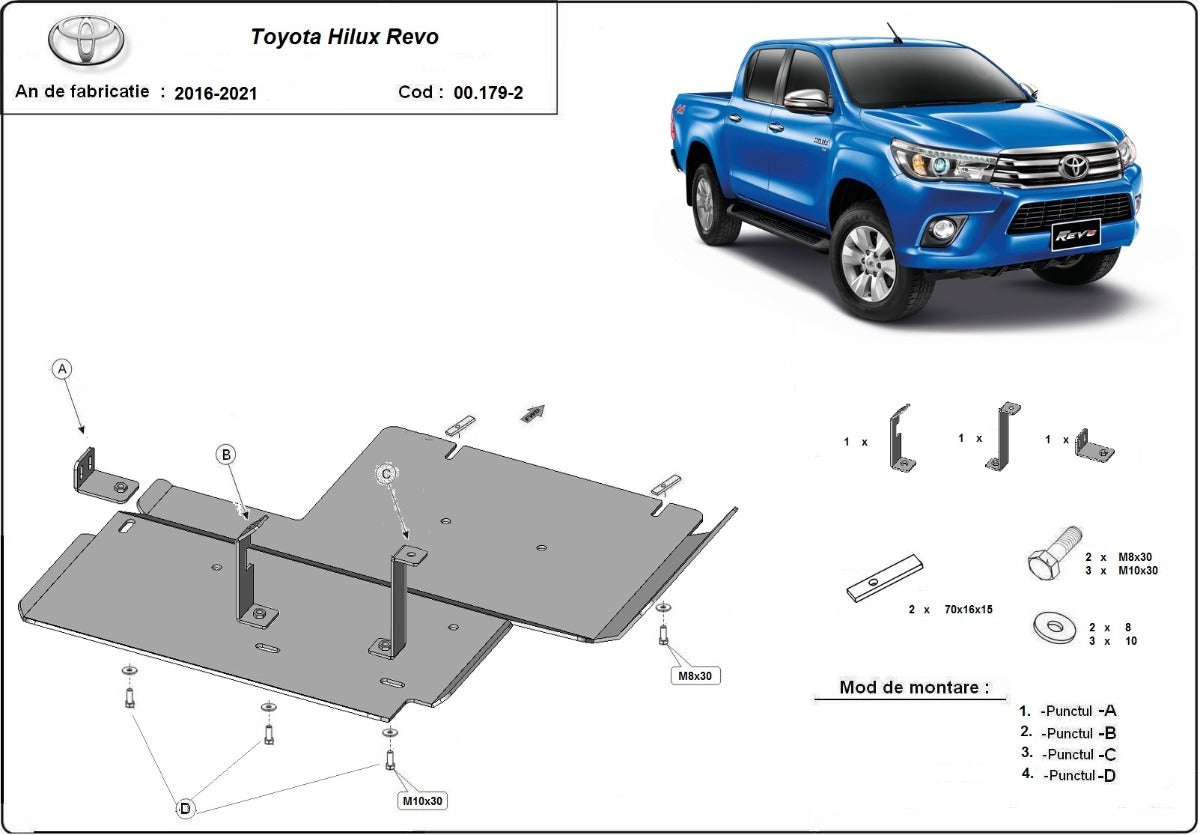 Toyota Hilux Revo

An de fabricatie : 2016-2021

Cod : 00.179-2

REVO

A

B

C

D

M8x30

M10x30

1 x

1 x

1 x

2 x 70x16x15

2 x M8x30
3 x M10x30

2 x 8
3 x 10

Mod de montare :

1. -Punctul -A
2. -Punctul -B
3. -Punctul -C
4. -Punctul -D