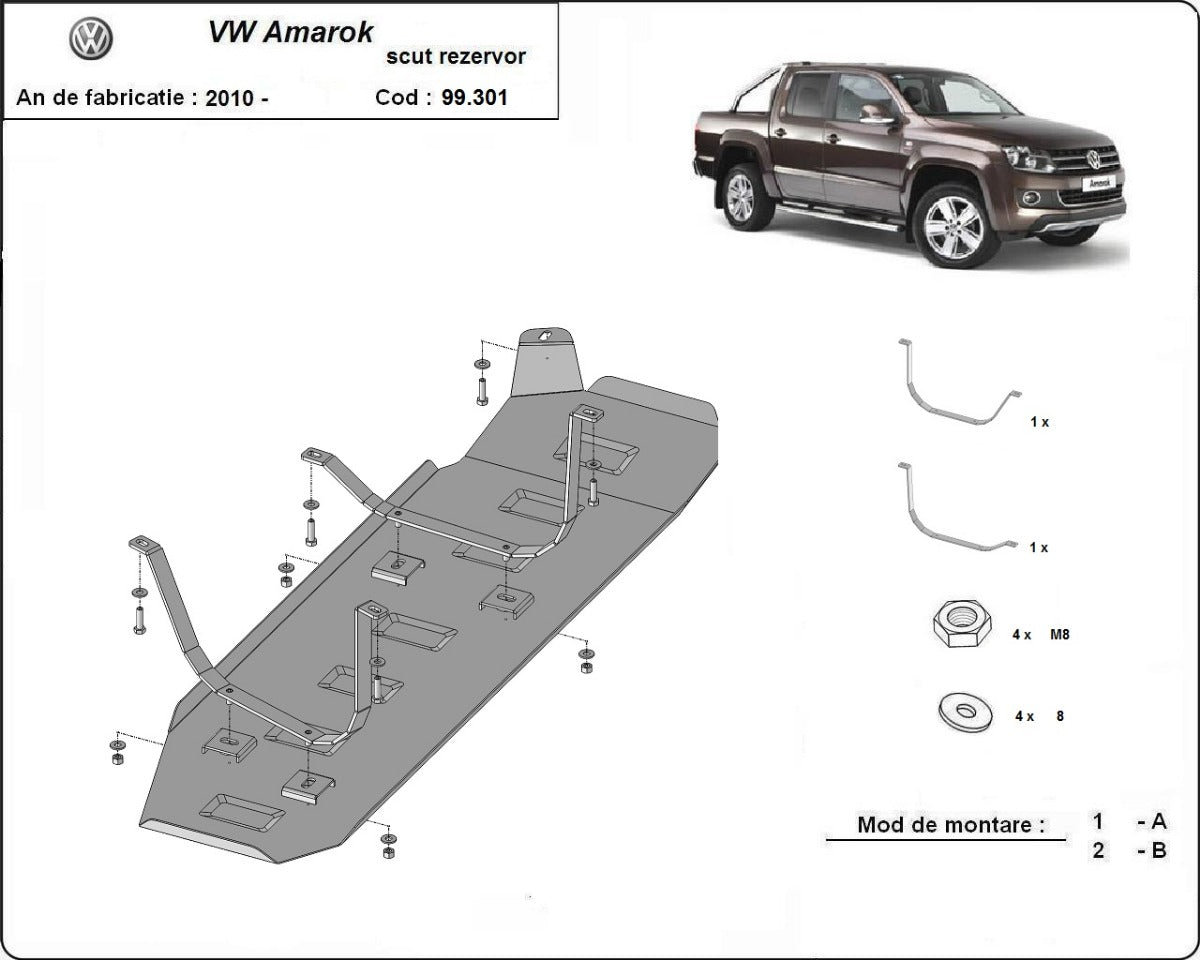 VW Amarok
scut rezervor
An de fabricatie : 2010 -
Cod : 99.301

Amarok

1 x

1 x

4 x M8

4 x 8

Mod de montare : 1 - A
2 - B