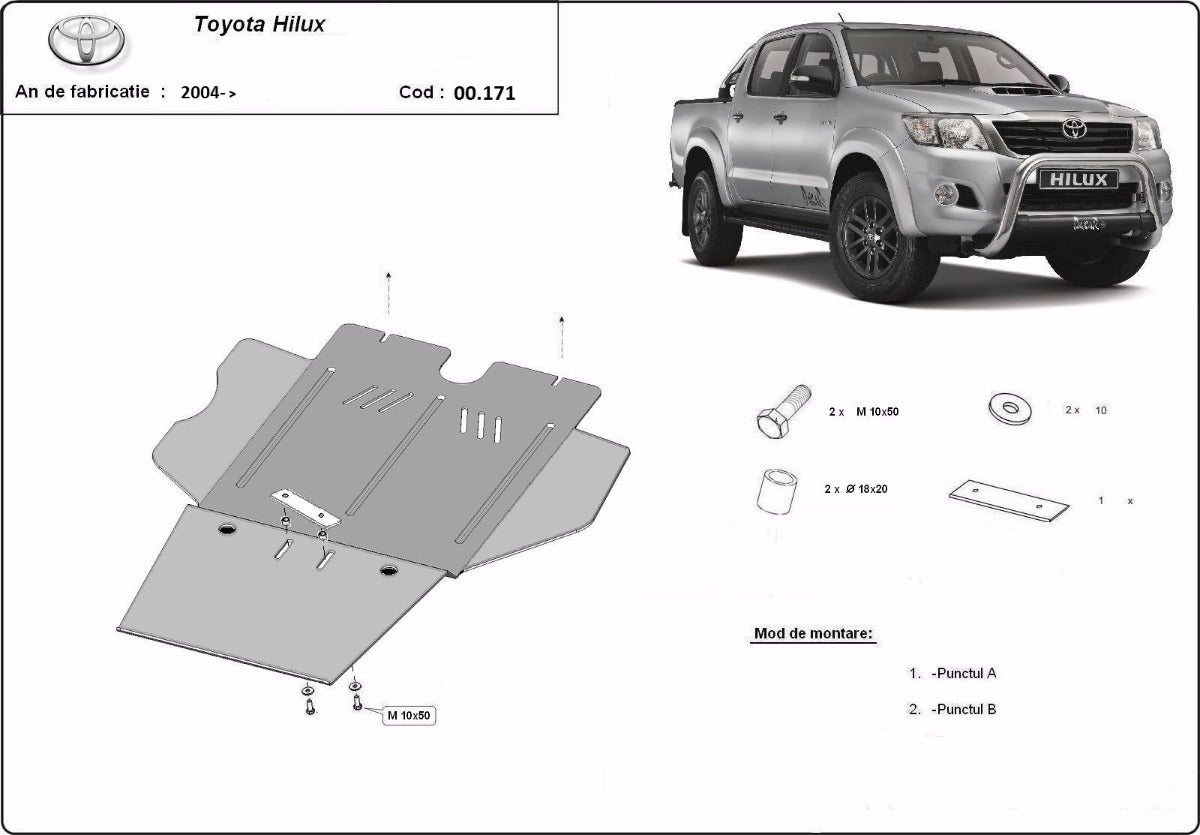 Toyota Hilux

An de fabricatie : 2004->

Cod : 00.171

HILUX

2 x M 10x50

2 x 10

2 x Ø 18x20

1 x

M 10x50

Mod de montare:

1. -Punctul A

2. -Punctul B