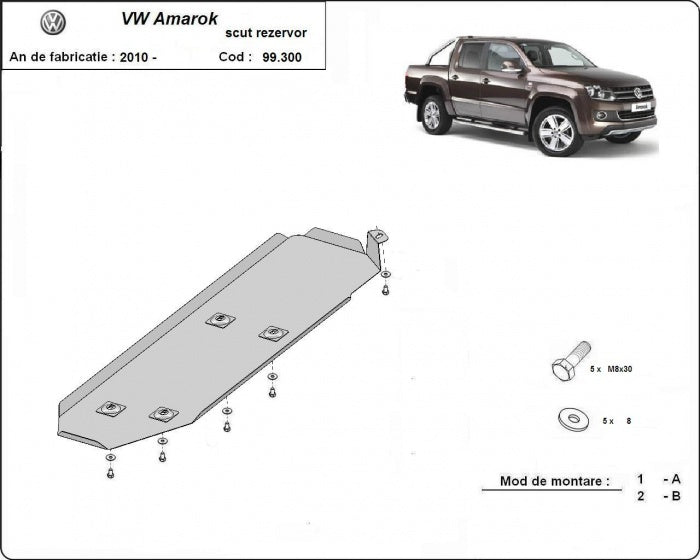 VW Amarok
scut rezervor
An de fabricatie : 2010 -
Cod : 99.300

Amarok

5 x M8x30

5 x 8

Mod de montare : 1 - A
2 - B